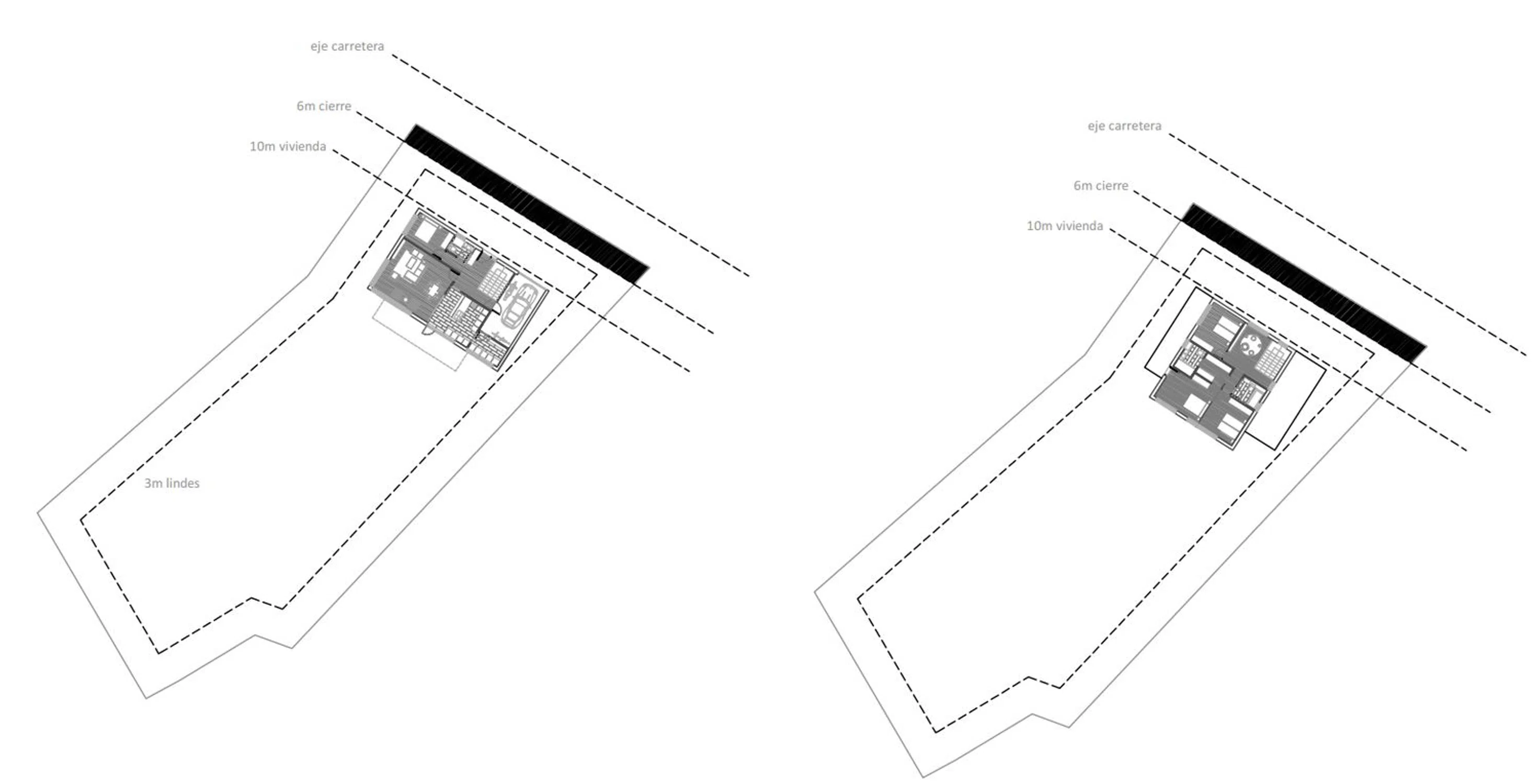 eje carretera

6m cierre

10m vivienda

3m lindes

eje carretera

6m cierre

10m vivienda