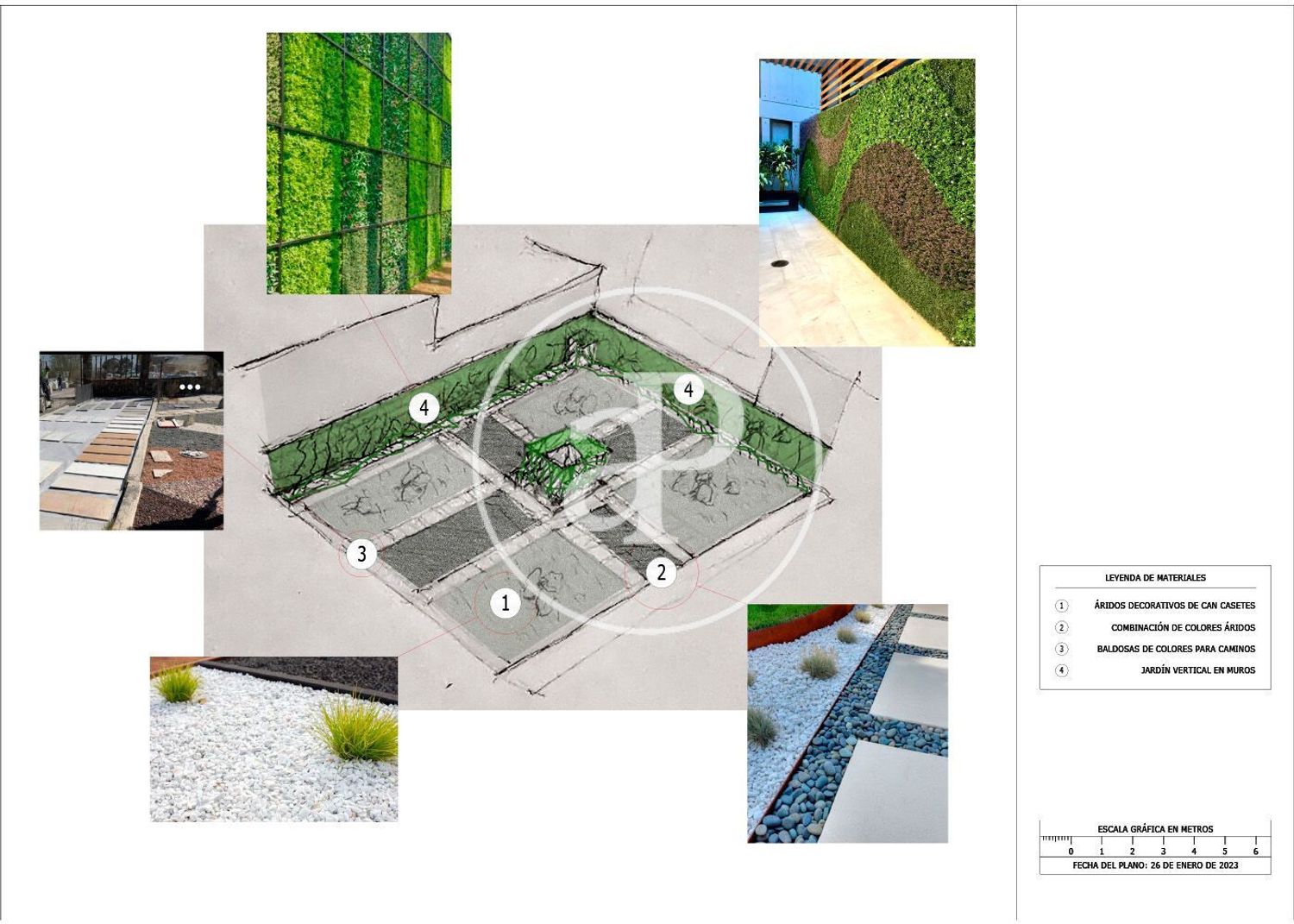 4

4

3

2

1

LEYENDA DE MATERIALES

1 ÁRIDOS DECORATIVOS DE CAN CASETES
2 COMBINACIÓN DE COLORES ÁRIDOS
3 BALDOSAS DE COLORES PARA CAMINOS
4 JARDÍN VERTICAL EN MUROS

ESCALA GRÁFICA EN METROS
0 1 2 3 4 5 6
FECHA DEL PLANO: 26 DE ENERO DE 2023