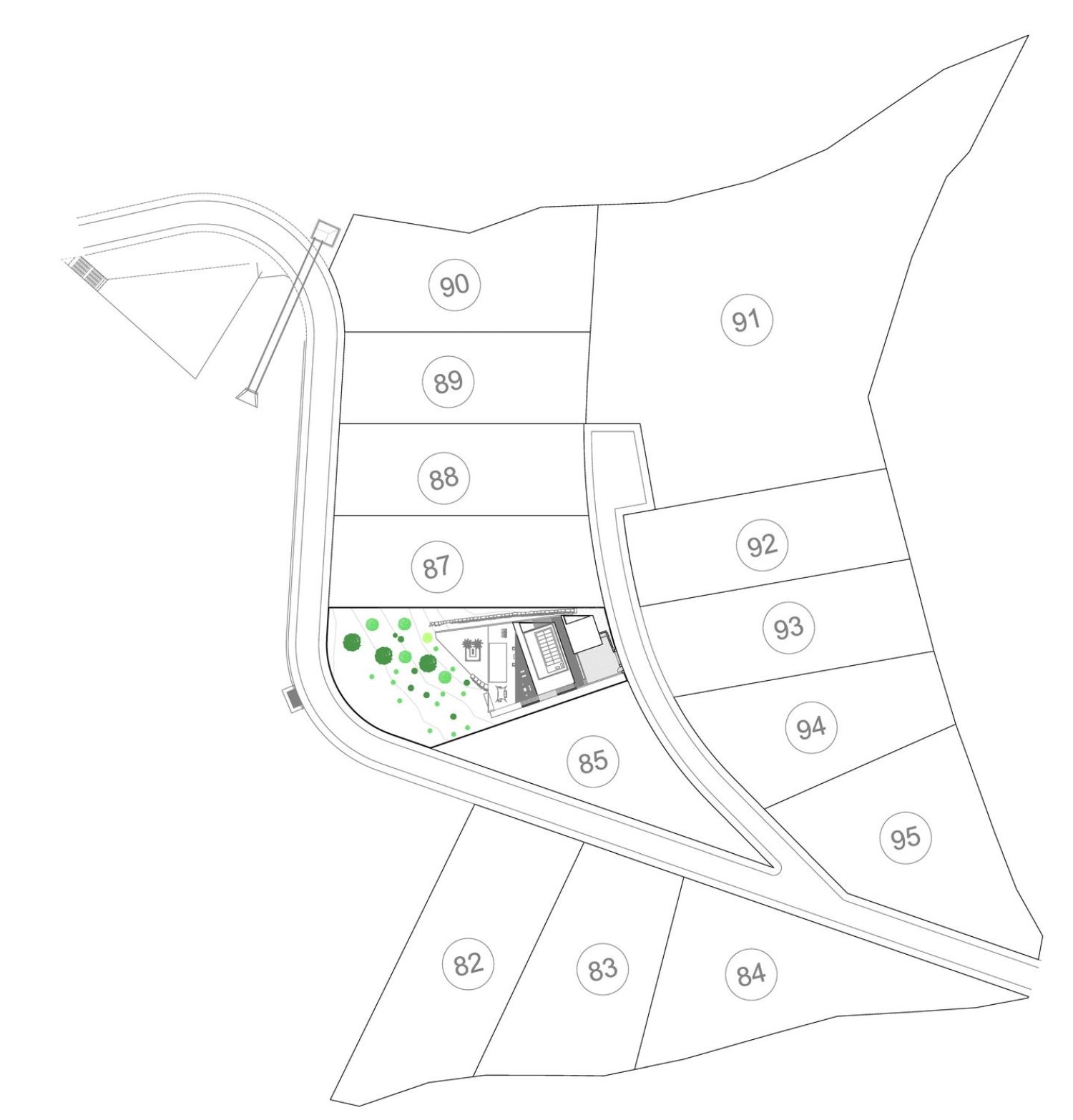 90

91

89

88

87

92

93

94

85

95

82

83

84